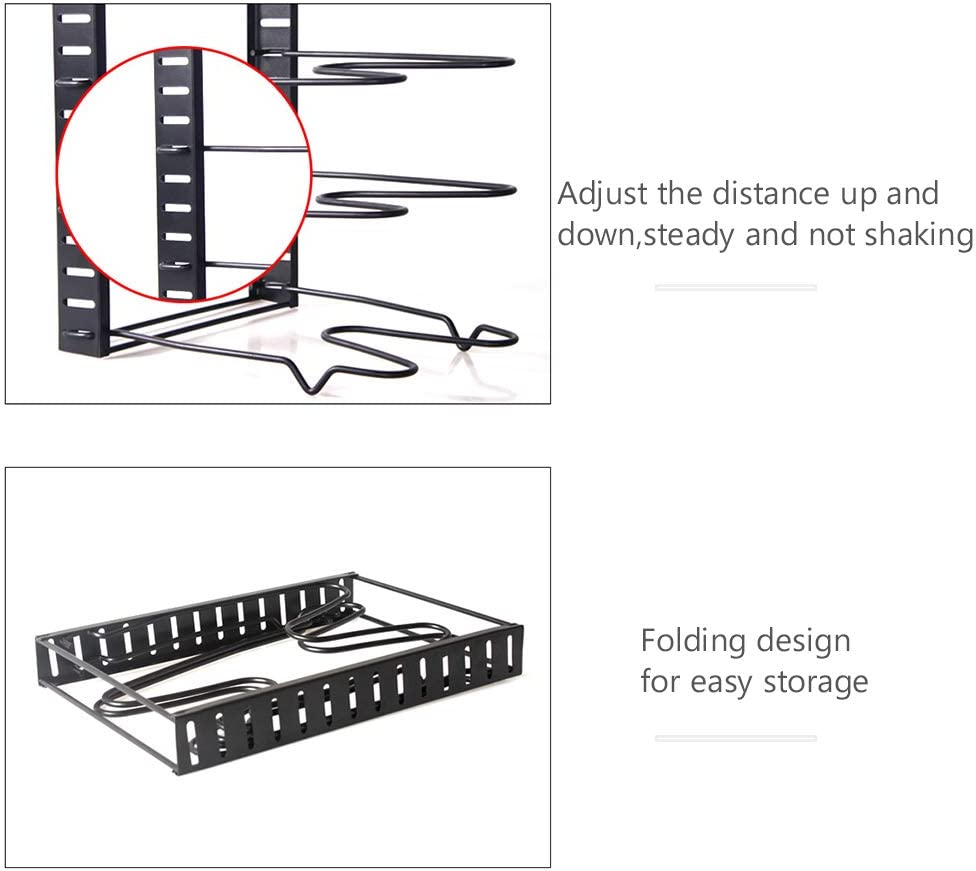 Adjust the distance up and down,steady and not shaking

Folding design for easy storage