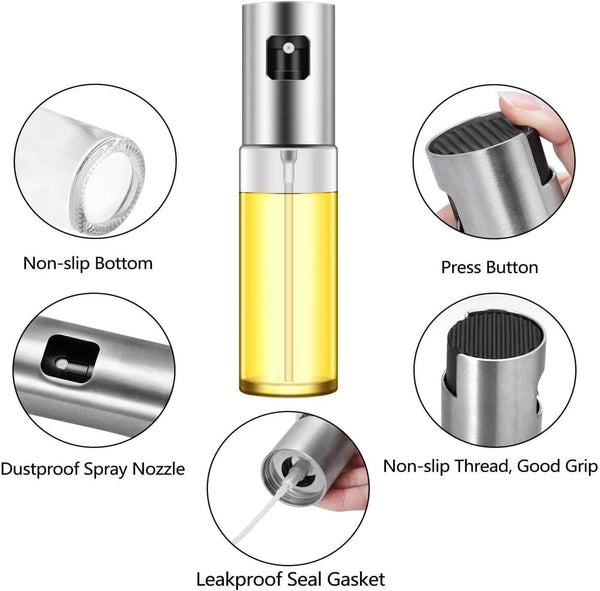 Non-slip Bottom

Press Button

Dustproof Spray Nozzle

Non-slip Thread, Good Grip

Leakproof Seal Gasket