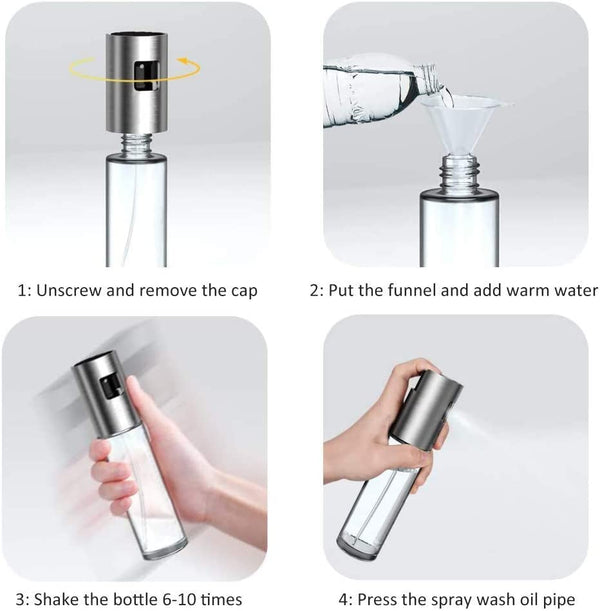 1: Unscrew and remove the cap

2: Put the funnel and add warm water

3: Shake the bottle 6-10 times

4: Press the spray wash oil pipe