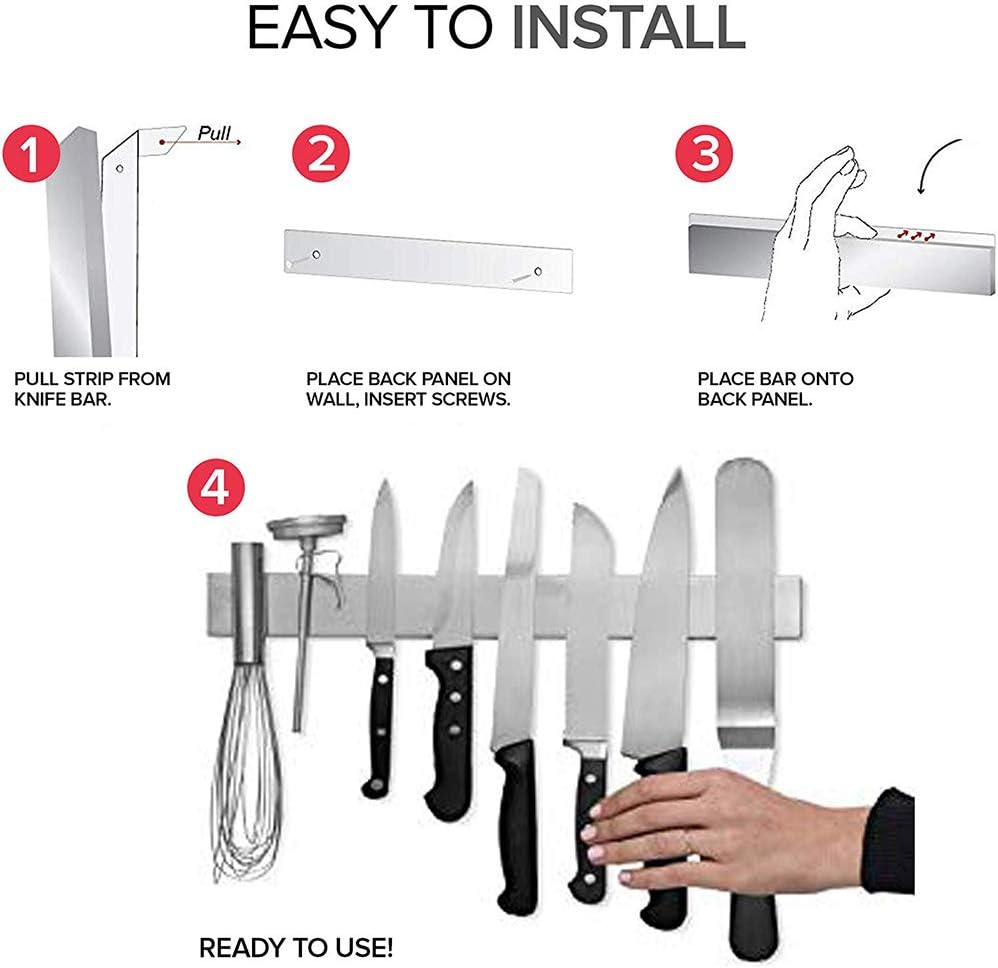 EASY TO INSTALL

1

Pull

PULL STRIP FROM KNIFE BAR.

2

PLACE BACK PANEL ON WALL, INSERT SCREWS.

3

PLACE BAR ONTO BACK PANEL.

4

READY TO USE!