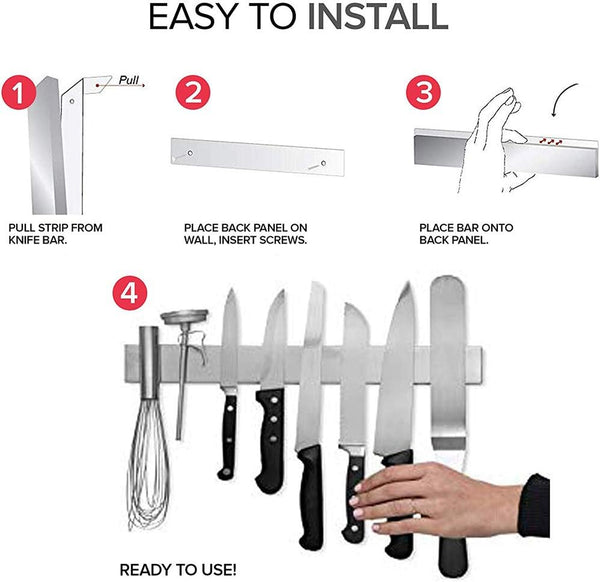 EASY TO INSTALL

1
Pull

PULL STRIP FROM KNIFE BAR.

2

PLACE BACK PANEL ON WALL, INSERT SCREWS.

3

PLACE BAR ONTO BACK PANEL.

4

READY TO USE!