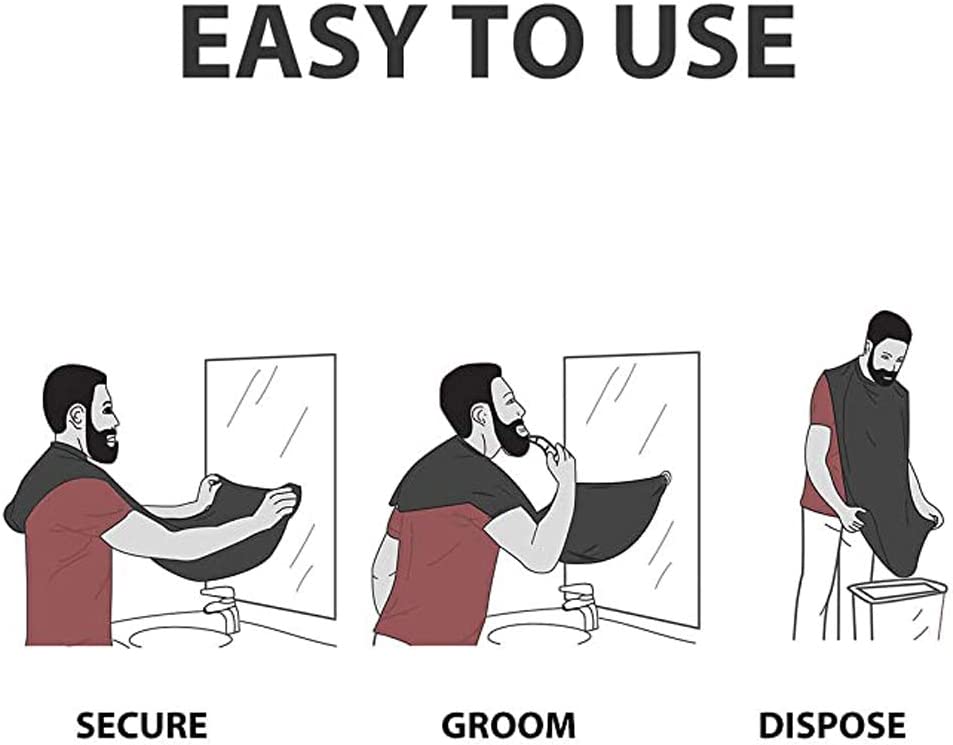 EASY TO USE

SECURE

GROOM

DISPOSE