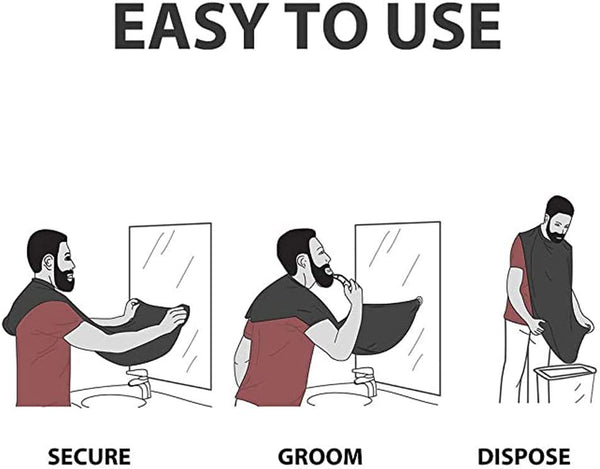 EASY TO USE

SECURE

GROOM

DISPOSE