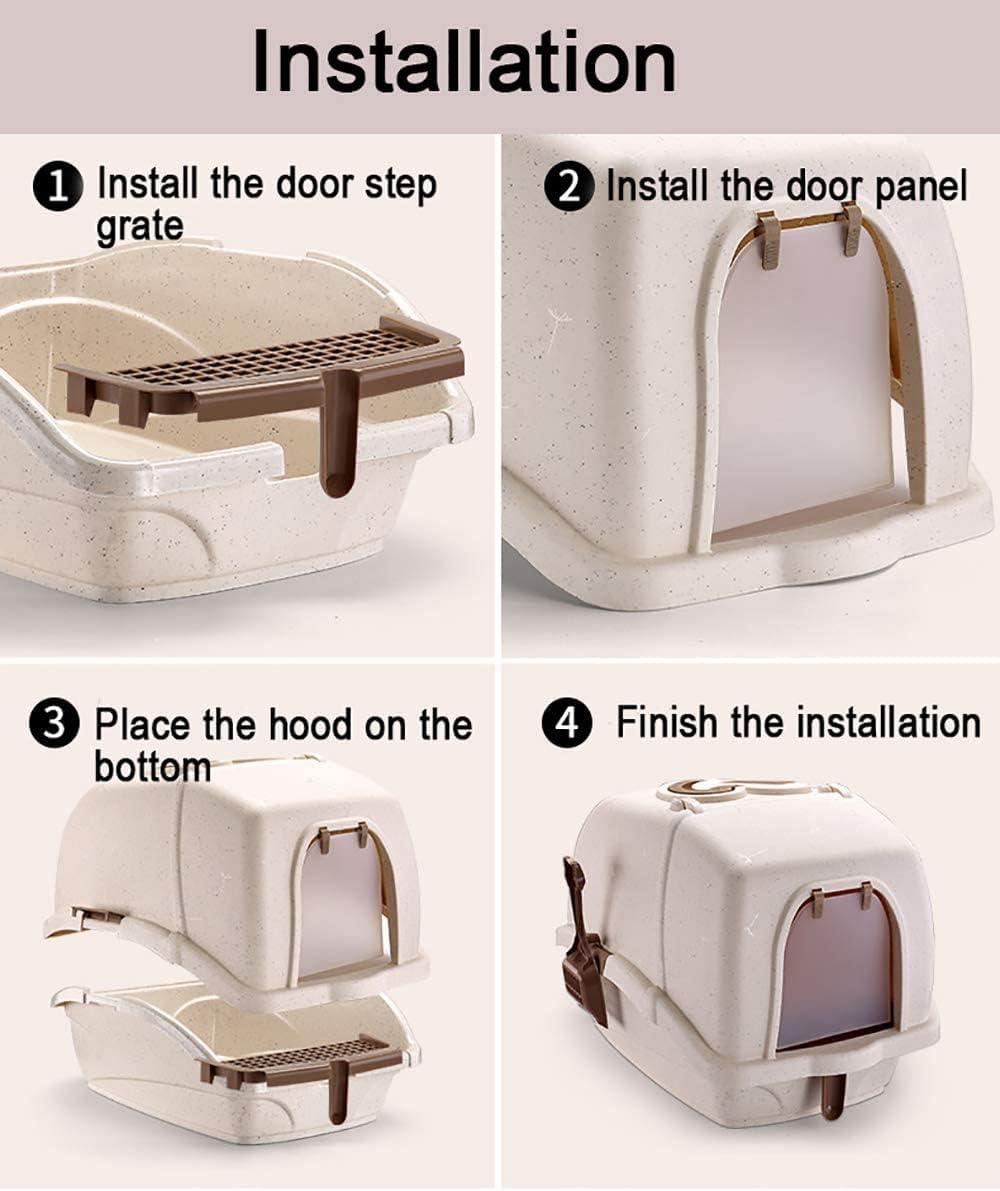 Installation

1 Install the door step grate

2 Install the door panel

3 Place the hood on the bottom

4 Finish the installation