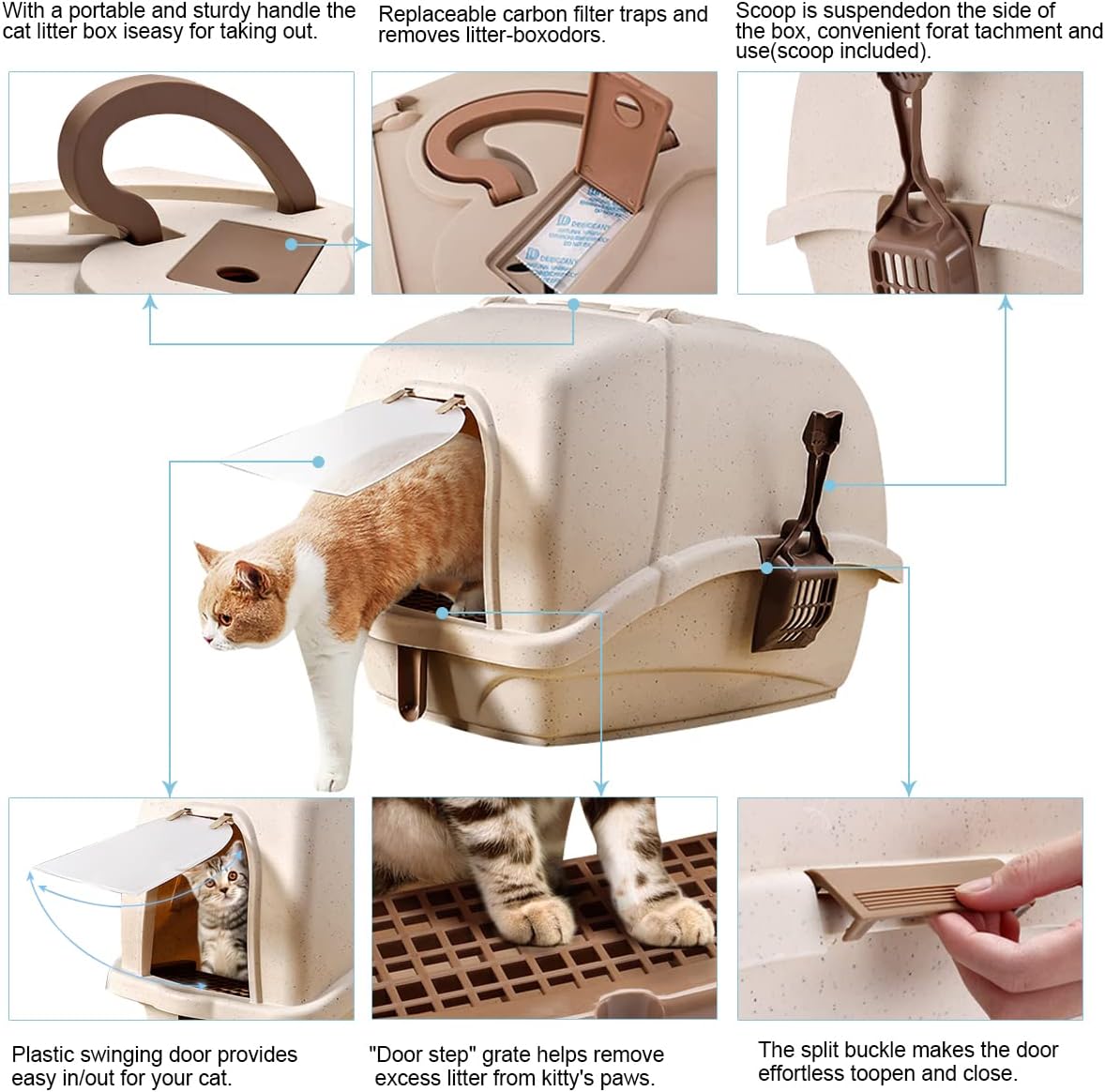 With a portable and sturdy handle the cat litter box iseasy for taking out.

Replaceable carbon filter traps and removes litter-boxodors.

Scoop is suspendedon the side of the box, convenient forat tachment and use(scoop included).

DESICCANT

DESICCANT

Plastic swinging door provides easy in/out for your cat.

"Door step" grate helps remove excess litter from kitty's paws.

The split buckle makes the door effortless toopen and close.