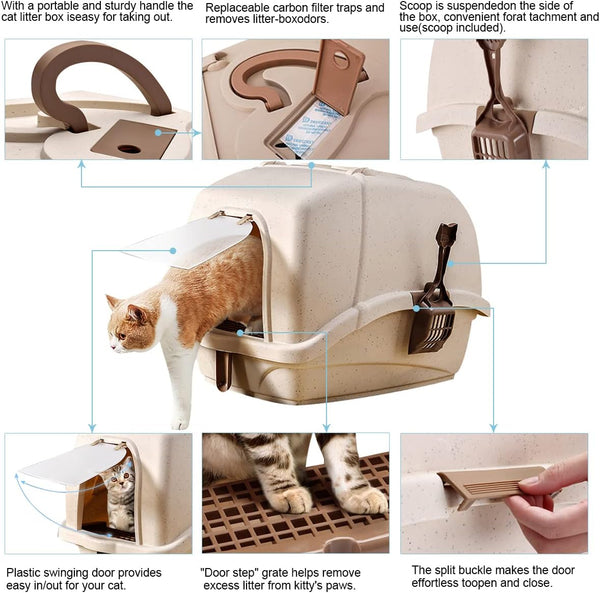 With a portable and sturdy handle the cat litter box iseasy for taking out.

Replaceable carbon filter traps and removes litter-boxodors.

Scoop is suspendedon the side of the box, convenient forat tachment and use(scoop included).

Plastic swinging door provides easy in/out for your cat.

"Door step" grate helps remove excess litter from kitty's paws.

The split buckle makes the door effortless toopen and close.