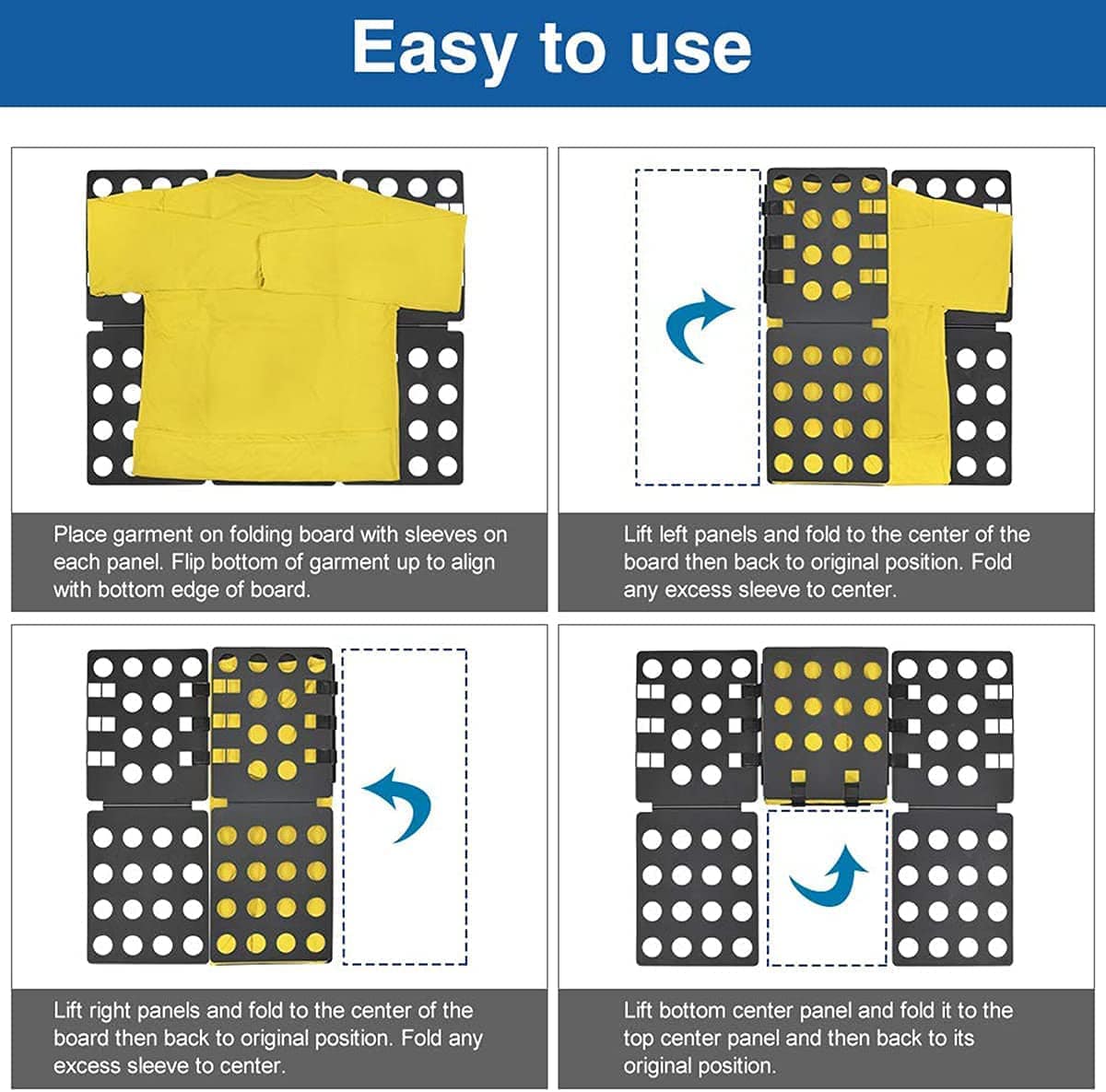 Easy to use

Place garment on folding board with sleeves on each panel. Flip bottom of garment up to align with bottom edge of board.

Lift left panels and fold to the center of the board then back to original position. Fold any excess sleeve to center.

Lift right panels and fold to the center of the board then back to original position. Fold any excess sleeve to center.

Lift bottom center panel and fold it to the top center panel and then back to its original position.