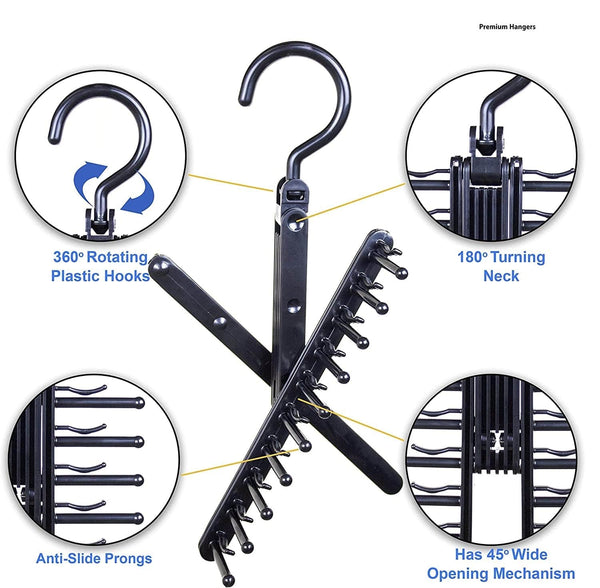 Premium Hangers

360° Rotating Plastic Hooks

180° Turning Neck

Anti-Slide Prongs

Has 45° Wide Opening Mechanism