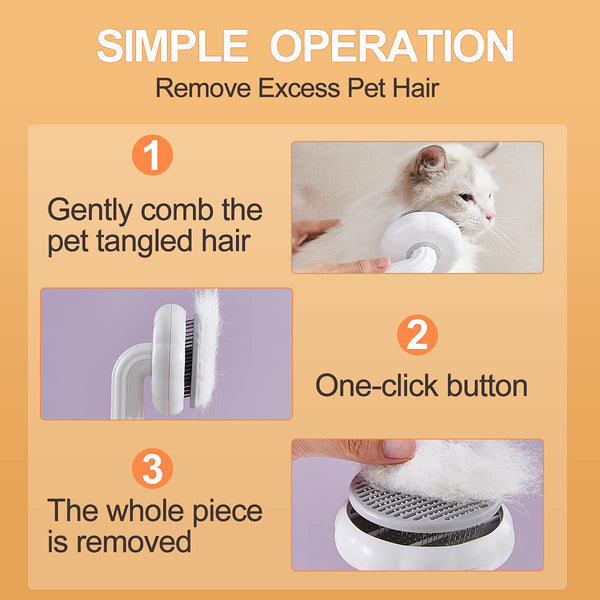 SIMPLE OPERATION
Remove Excess Pet Hair

1
Gently comb the pet tangled hair

2
One-click button

3
The whole piece is removed