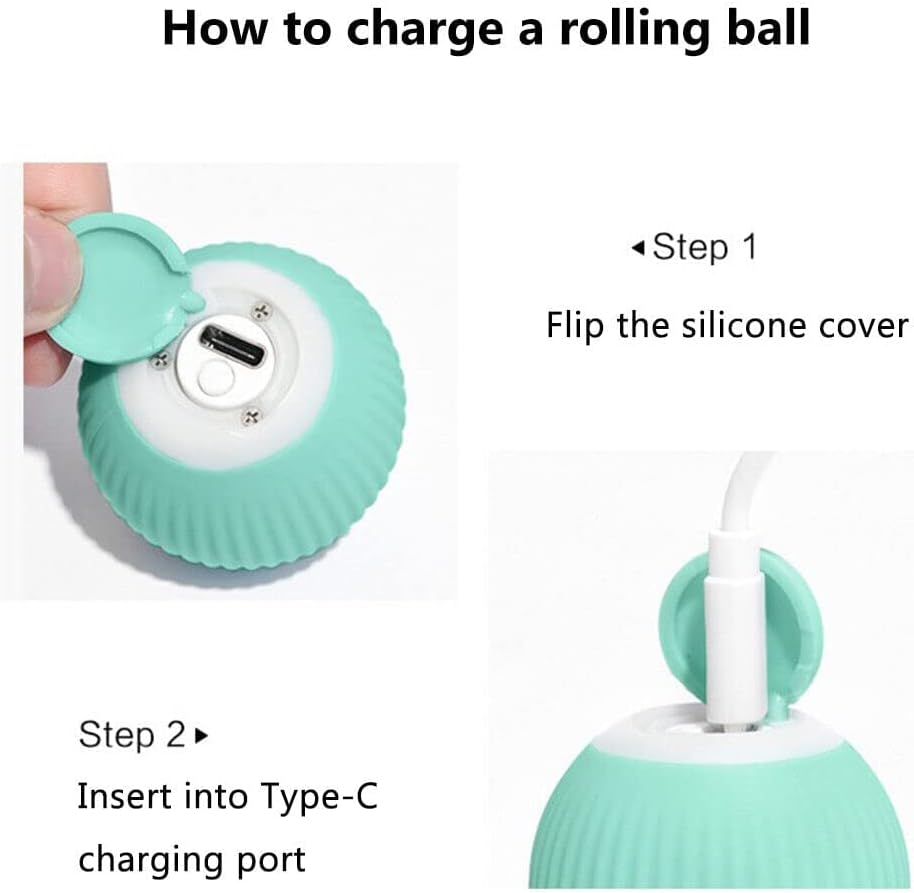 How to charge a rolling ball

◂Step 1

Flip the silicone cover

Step 2▸

Insert into Type-C charging port