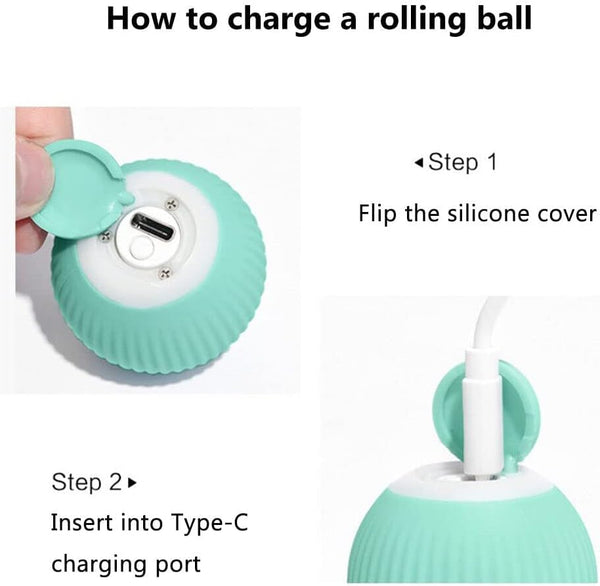 How to charge a rolling ball

◂Step 1

Flip the silicone cover

Step 2▸

Insert into Type-C charging port