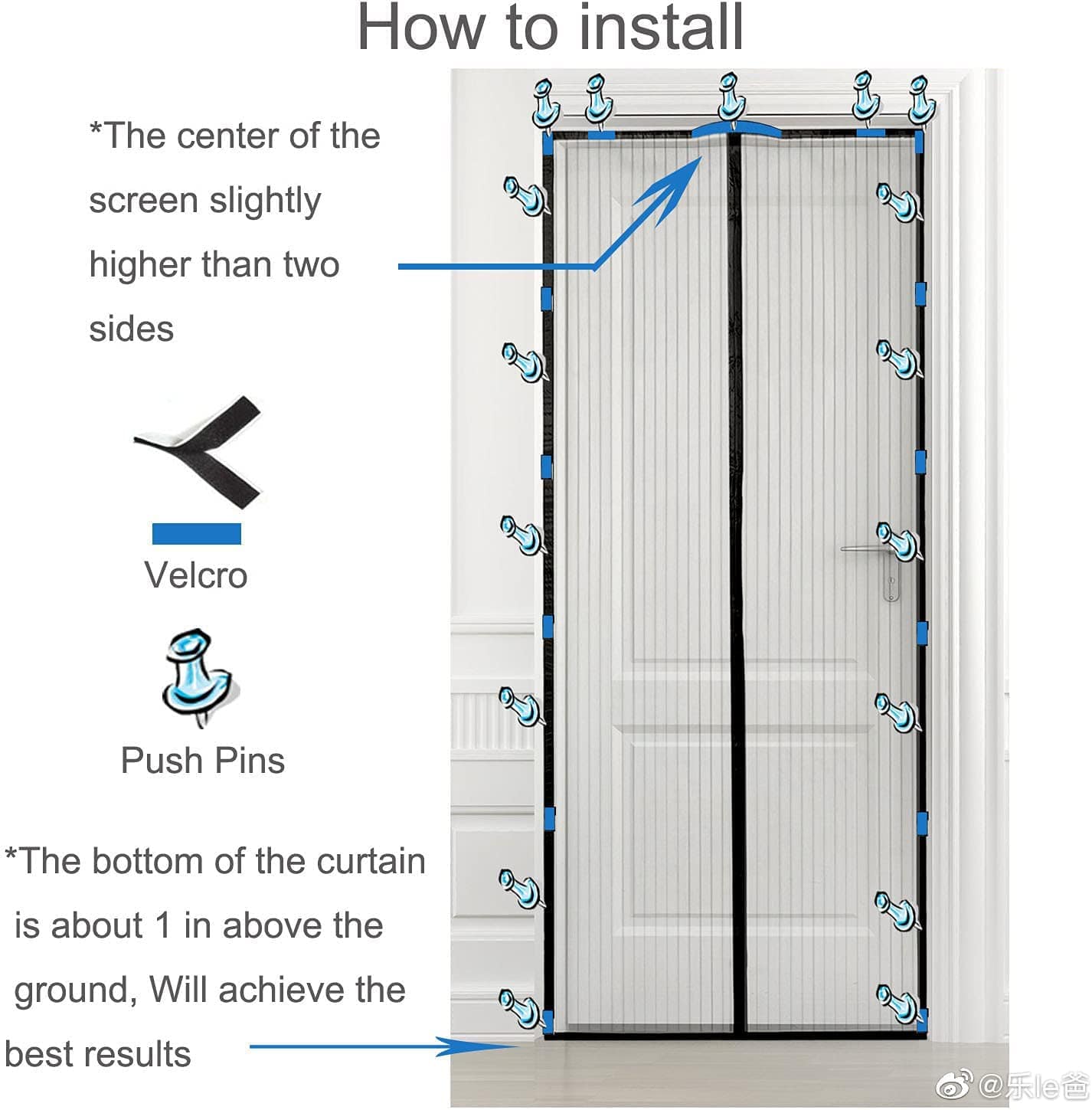 How to install

*The center of the screen slightly higher than two sides

Velcro

Push Pins

*The bottom of the curtain is about 1 in above the ground, Will achieve the best results

@乐le爸