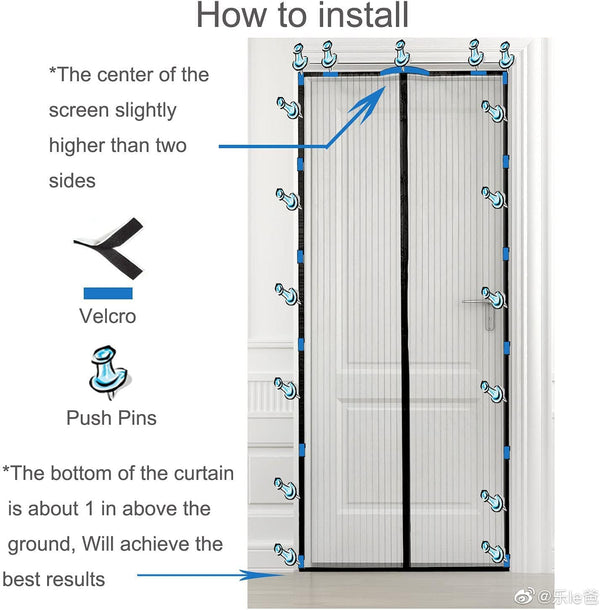 How to install

*The center of the screen slightly higher than two sides

Velcro

Push Pins

*The bottom of the curtain is about 1 in above the ground, Will achieve the best results

@乐le爸