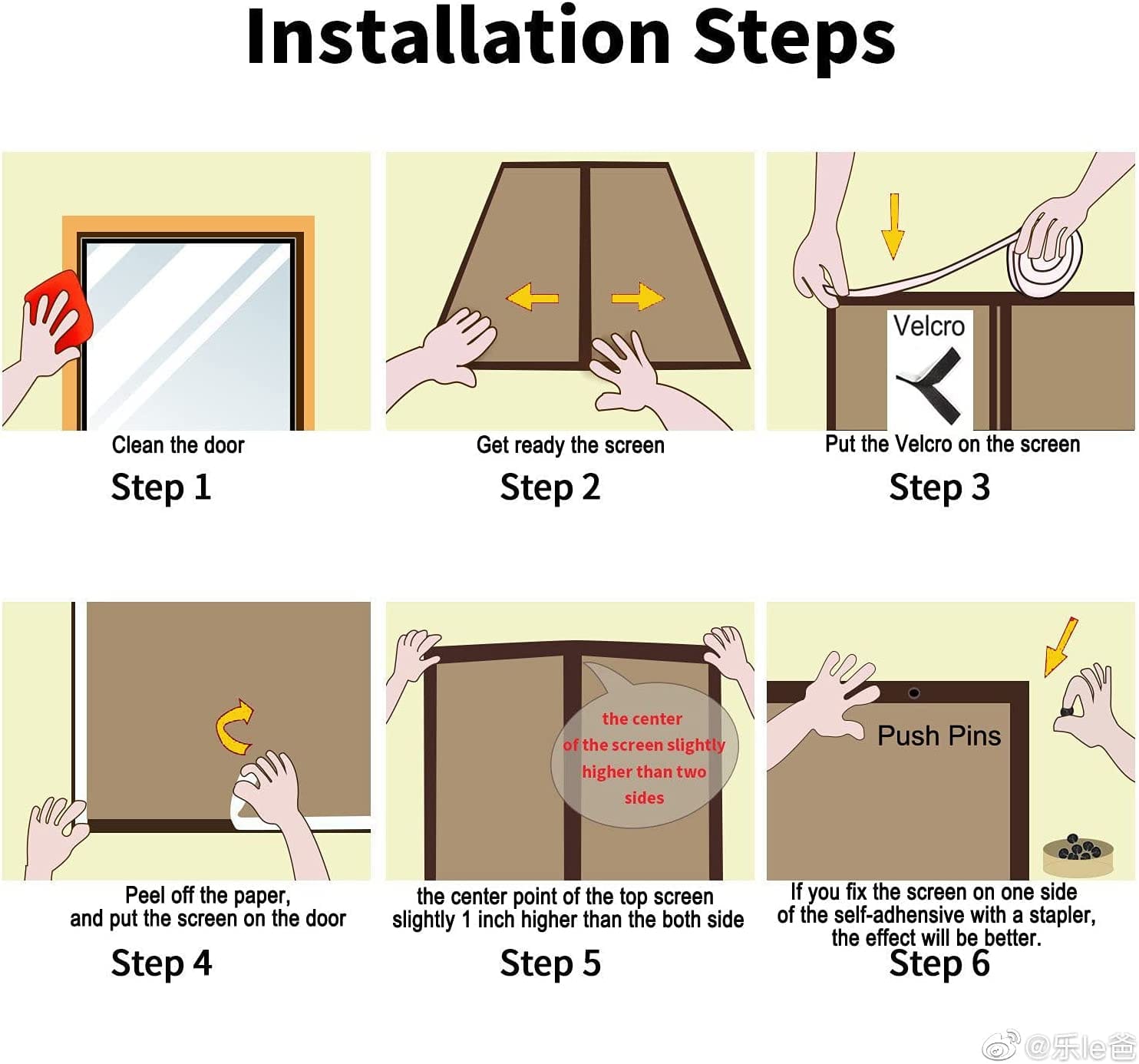 Installation Steps

Clean the door

Step 1

Get ready the screen

Step 2

Velcro

Put the Velcro on the screen

Step 3

Peel off the paper, and put the screen on the door

Step 4

the center of the screen slightly higher than two sides

the center point of the top screen slightly 1 inch higher than the both side

Step 5

Push Pins

If you fix the screen on one side of the self-adhensive with a stapler, the effect will be better.

Step 6

@乐le爸