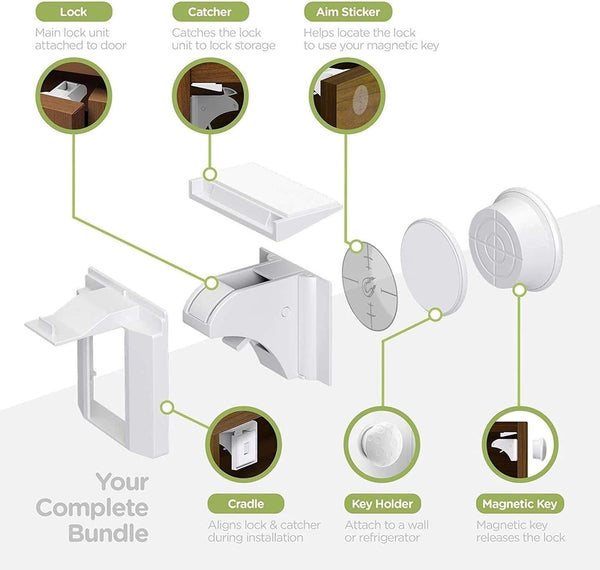 Lock
Main lock unit attached to door

Catcher
Catches the lock unit to lock storage

Aim Sticker
Helps locate the lock to use your magnetic key

Your Complete Bundle

Cradle
Aligns lock & catcher during installation

Key Holder
Attach to a wall or refrigerator

Magnetic Key
Magnetic key releases the lock