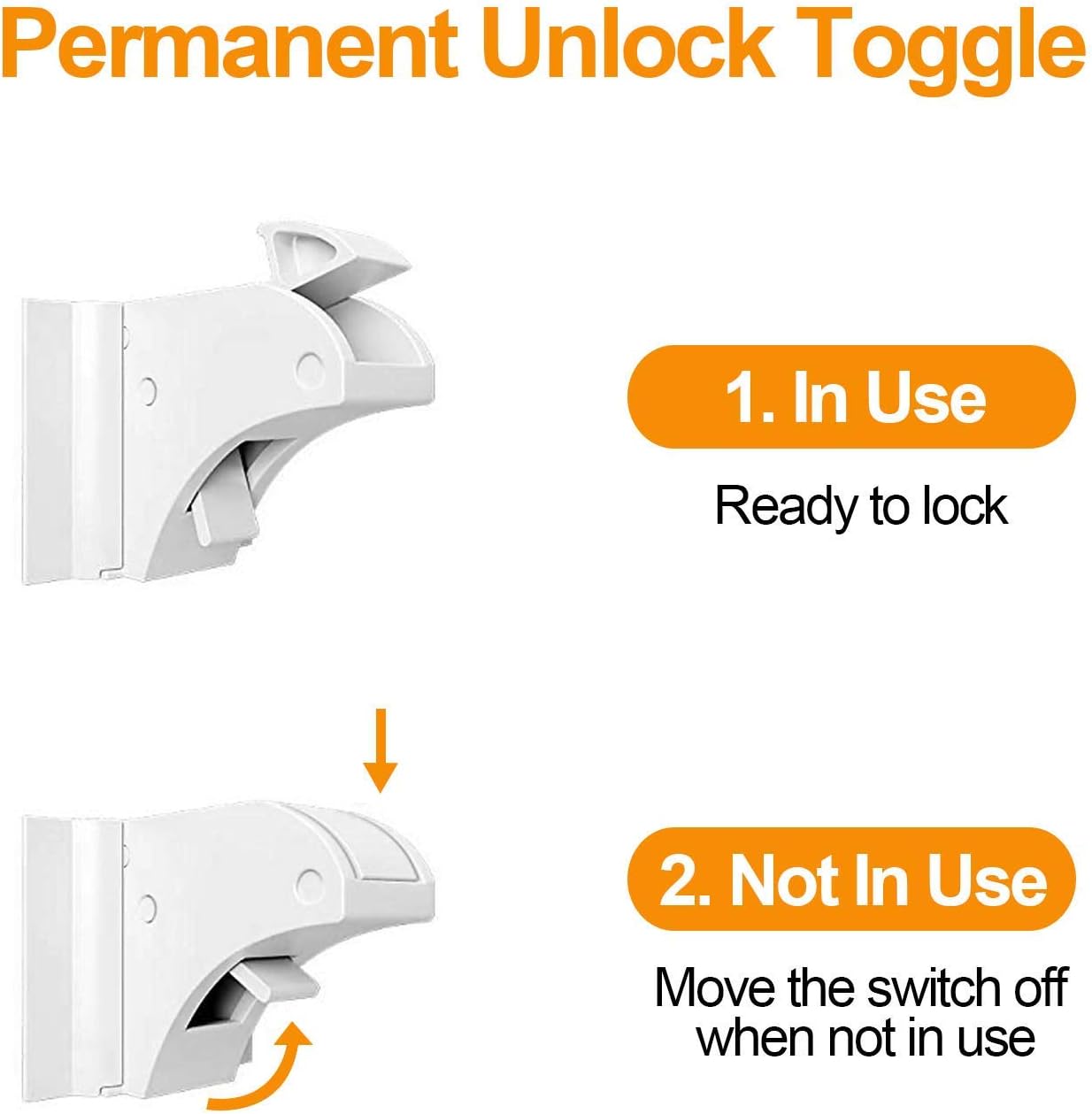 Permanent Unlock Toggle

1. In Use

Ready to lock

2. Not In Use

Move the switch off when not in use