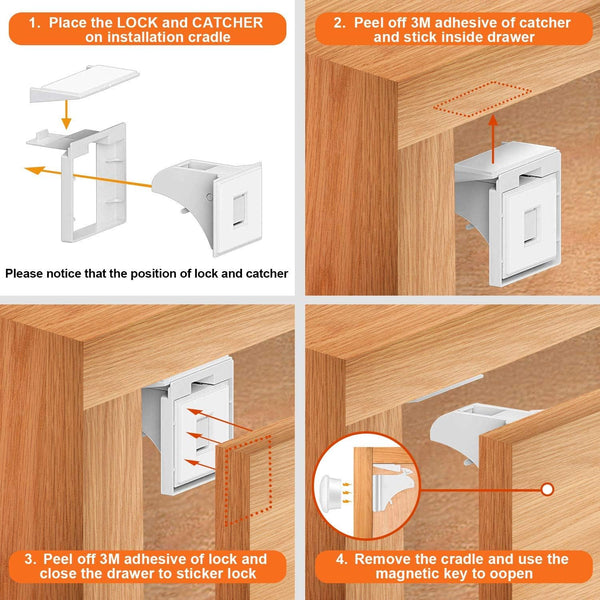 1. Place the LOCK and CATCHER on installation cradle

Please notice that the position of lock and catcher

2. Peel off 3M adhesive of catcher and stick inside drawer

3. Peel off 3M adhesive of lock and close the drawer to sticker lock

4. Remove the cradle and use the magnetic key to oopen