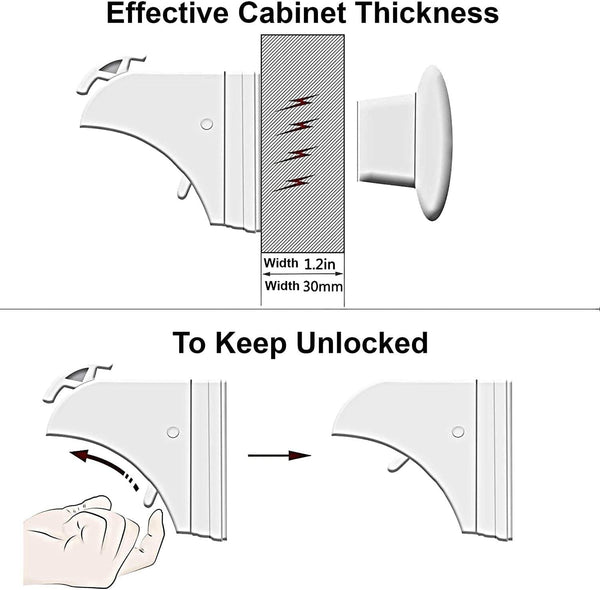 Effective Cabinet Thickness

Width 1.2in

Width 30mm

To Keep Unlocked