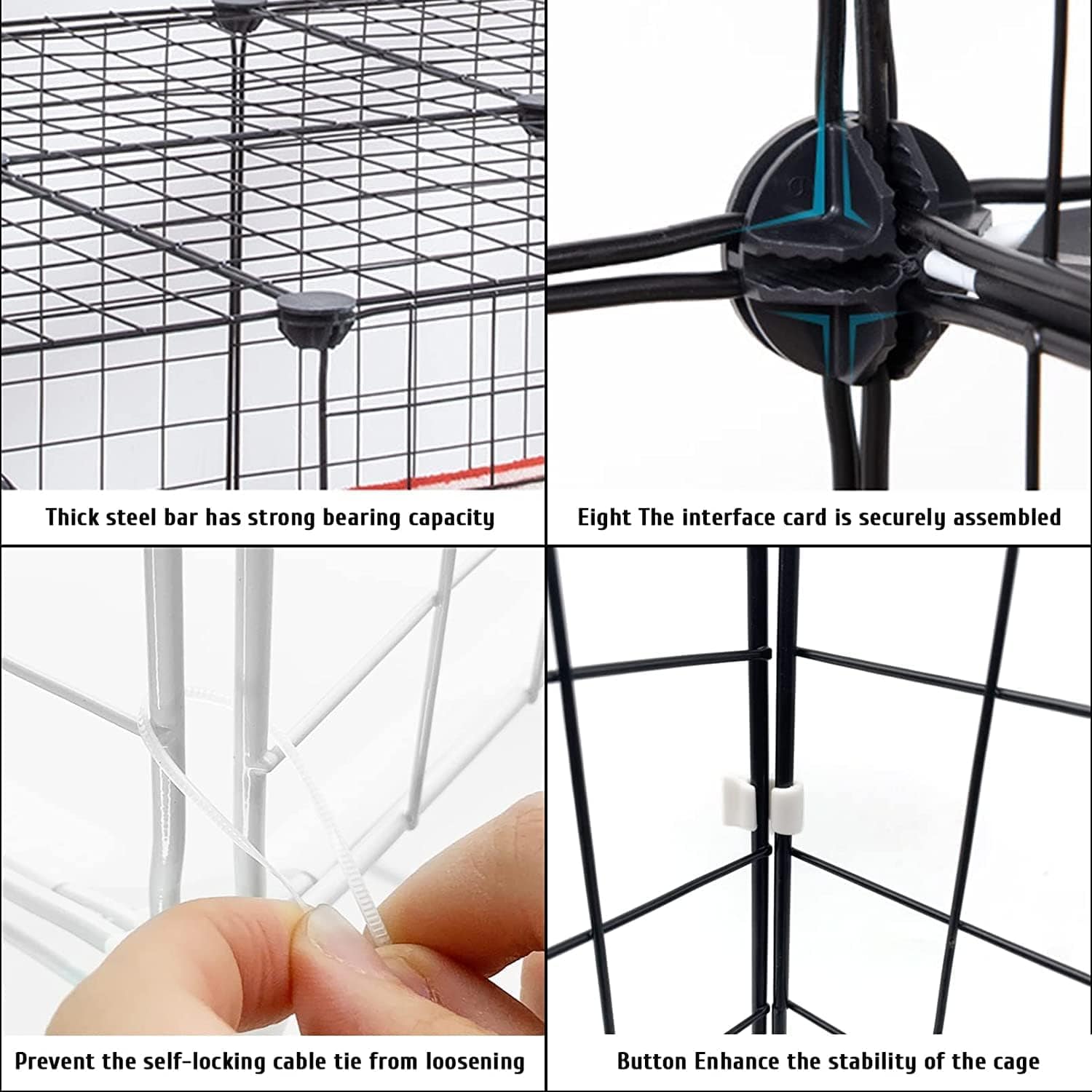 Thick steel bar has strong bearing capacity

Eight The interface card is securely assembled

Prevent the self-locking cable tie from loosening

Button Enhance the stability of the cage