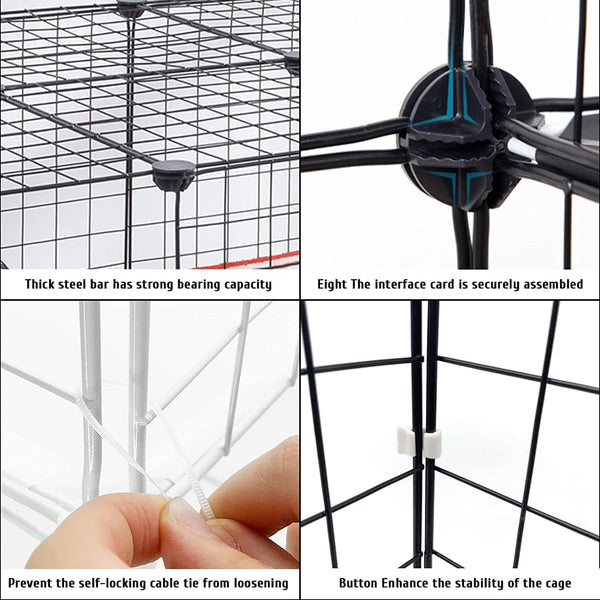 Thick steel bar has strong bearing capacity

Eight The interface card is securely assembled

Prevent the self-locking cable tie from loosening

Button Enhance the stability of the cage