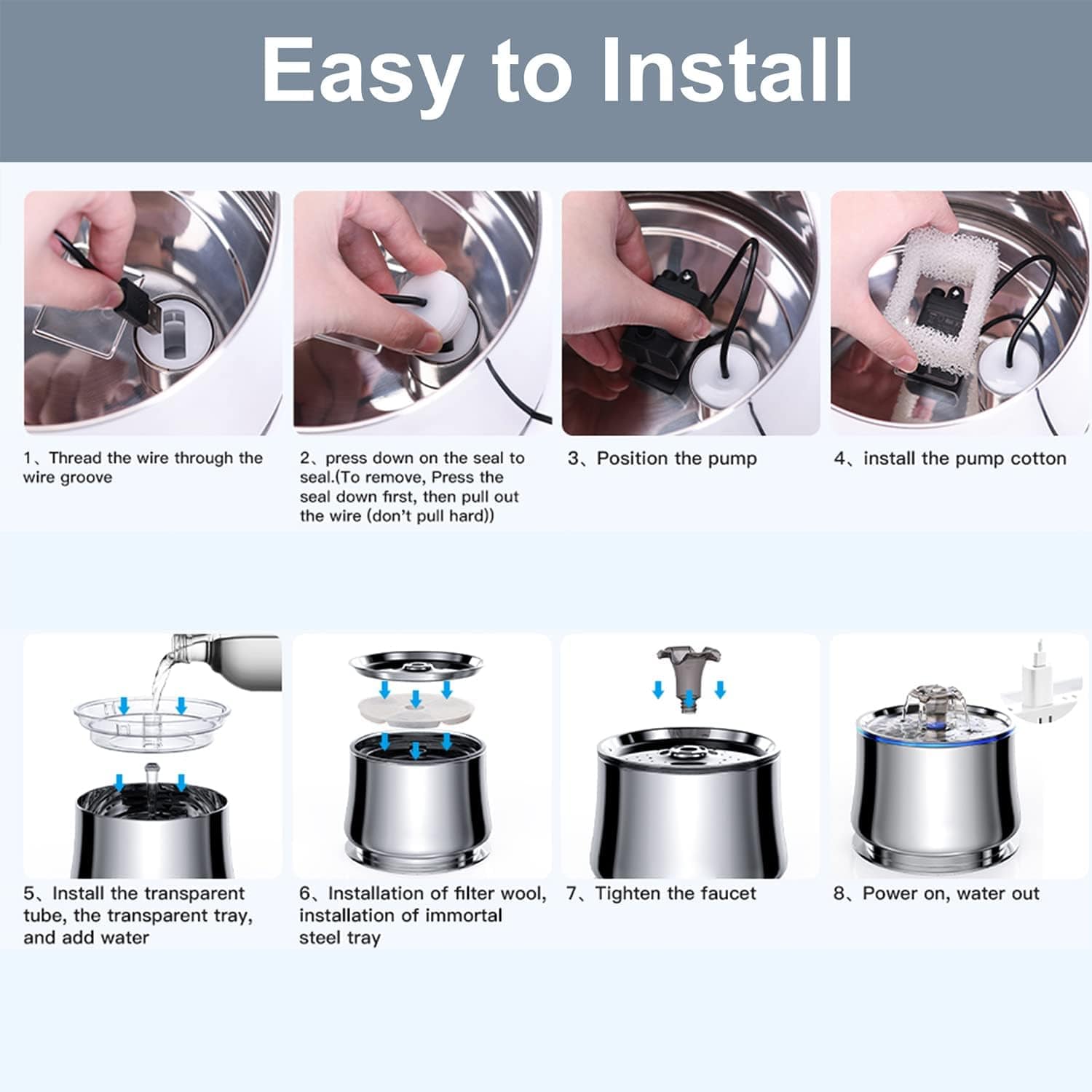 Easy to Install

1、Thread the wire through the wire groove

2、press down on the seal to seal.(To remove, Press the seal down first, then pull out the wire (don't pull hard))

3、Position the pump

4、install the pump cotton

5、Install the transparent tube, the transparent tray, and add water

6、Installation of filter wool, installation of immortal steel tray

7、Tighten the faucet

8、Power on, water out