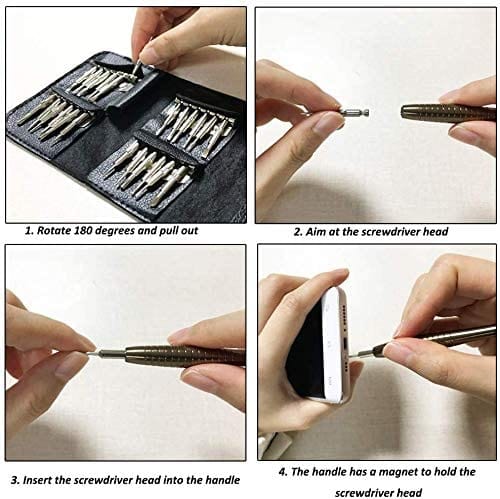 1. Rotate 180 degrees and pull out

2. Aim at the screwdriver head

3. Insert the screwdriver head into the handle

4. The handle has a magnet to hold the screwdriver head